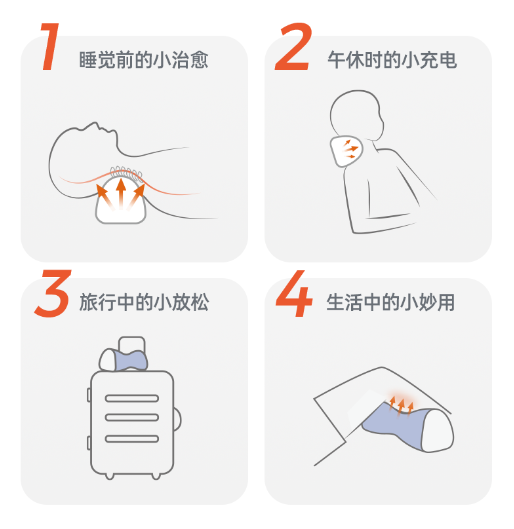 1 睡觉前的小治愈

2 午休时的小充电

3 旅行中的小放松

4 生活中的小妙用