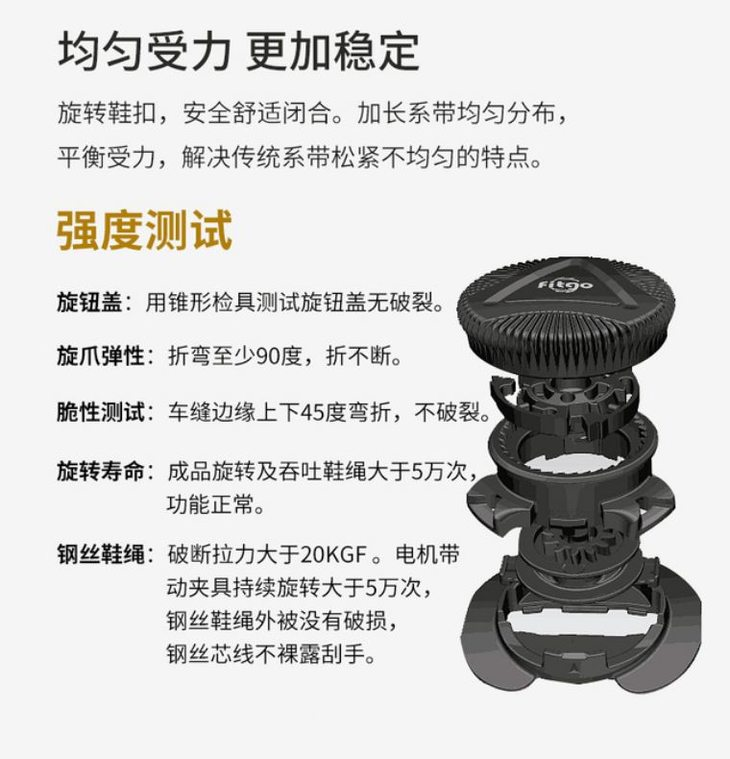 均匀受力 更加稳定

旋转鞋扣，安全舒适闭合。加长系带均匀分布，平衡受力，解决传统系带松紧不均匀的特点。

强度测试

旋钮盖：用锥形检具测试旋钮盖无破裂。

旋爪弹性：折弯至少90度，折不断。

脆性测试：车缝边缘上下45度弯折，不破裂。

旋转寿命：成品旋转及吞吐鞋绳大于5万次，功能正常。

钢丝鞋绳：破断拉力大于20KGF 。电机带动夹具持续旋转大于5万次，钢丝鞋绳外被没有破损，钢丝芯线不裸露刮手。

Fitgo